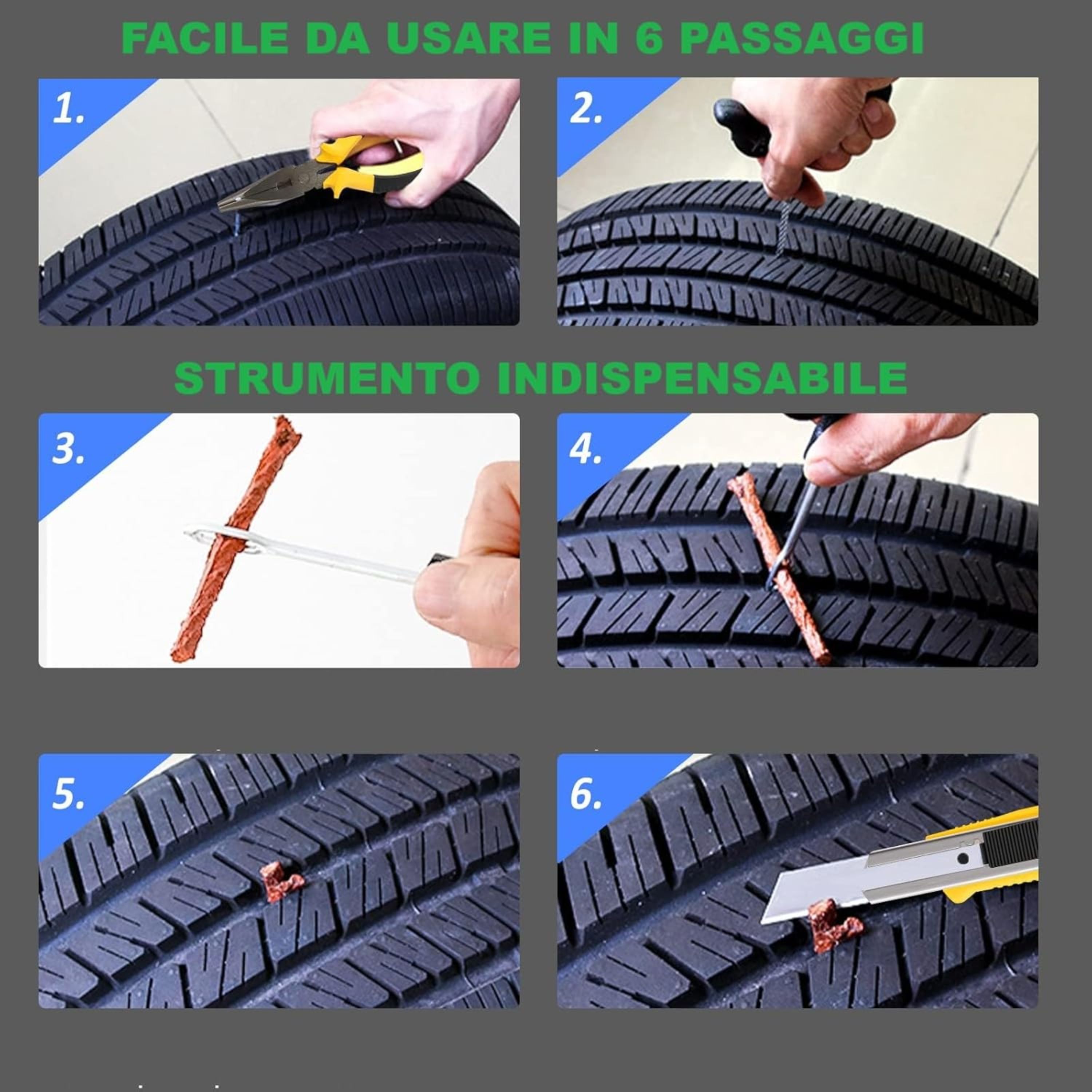 FACILE DA USARE IN 6 PASSAGGI

1.

2.

STRUMENTO INDISPENSABILE

3.

4.

5.

6.